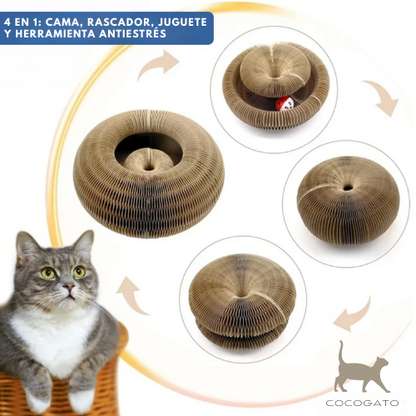 4 EN 1: CAMA, RASCADOR, JUGUETE Y HERRAMIENTA ANTIESTRÉS

COCOGATO