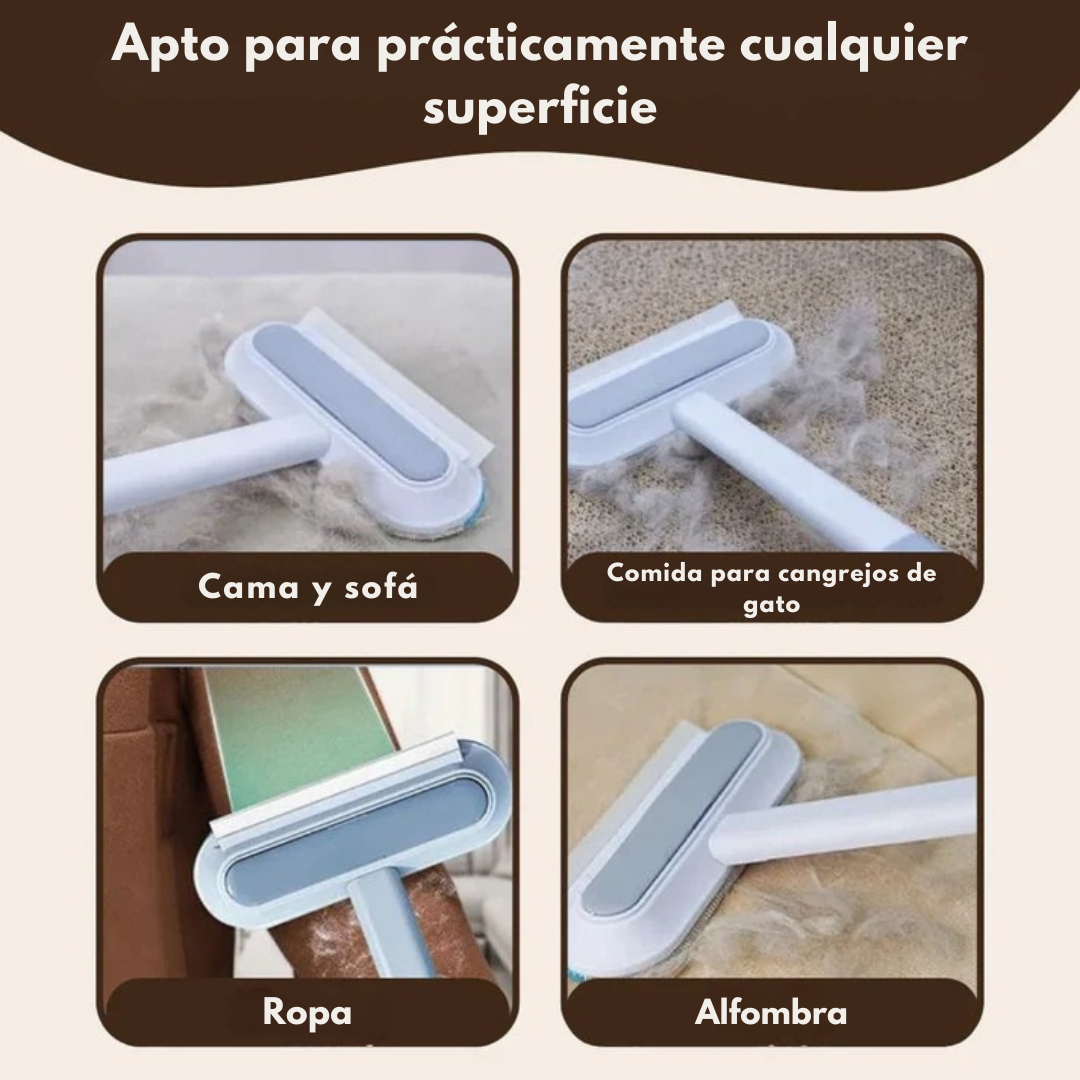 Apto para prácticamente cualquier superficie

Cama y sofá

Comida para cangrejos de gato

Ropa

Alfombra