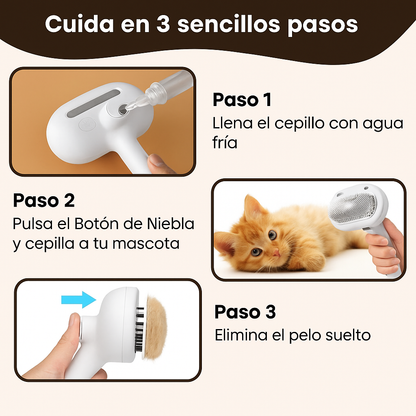 Cuida en 3 sencillos pasos

Paso 1
Llena el cepillo con agua fría

Paso 2
Pulsa el Botón de Niebla y cepilla a tu mascota

Paso 3
Elimina el pelo suelto